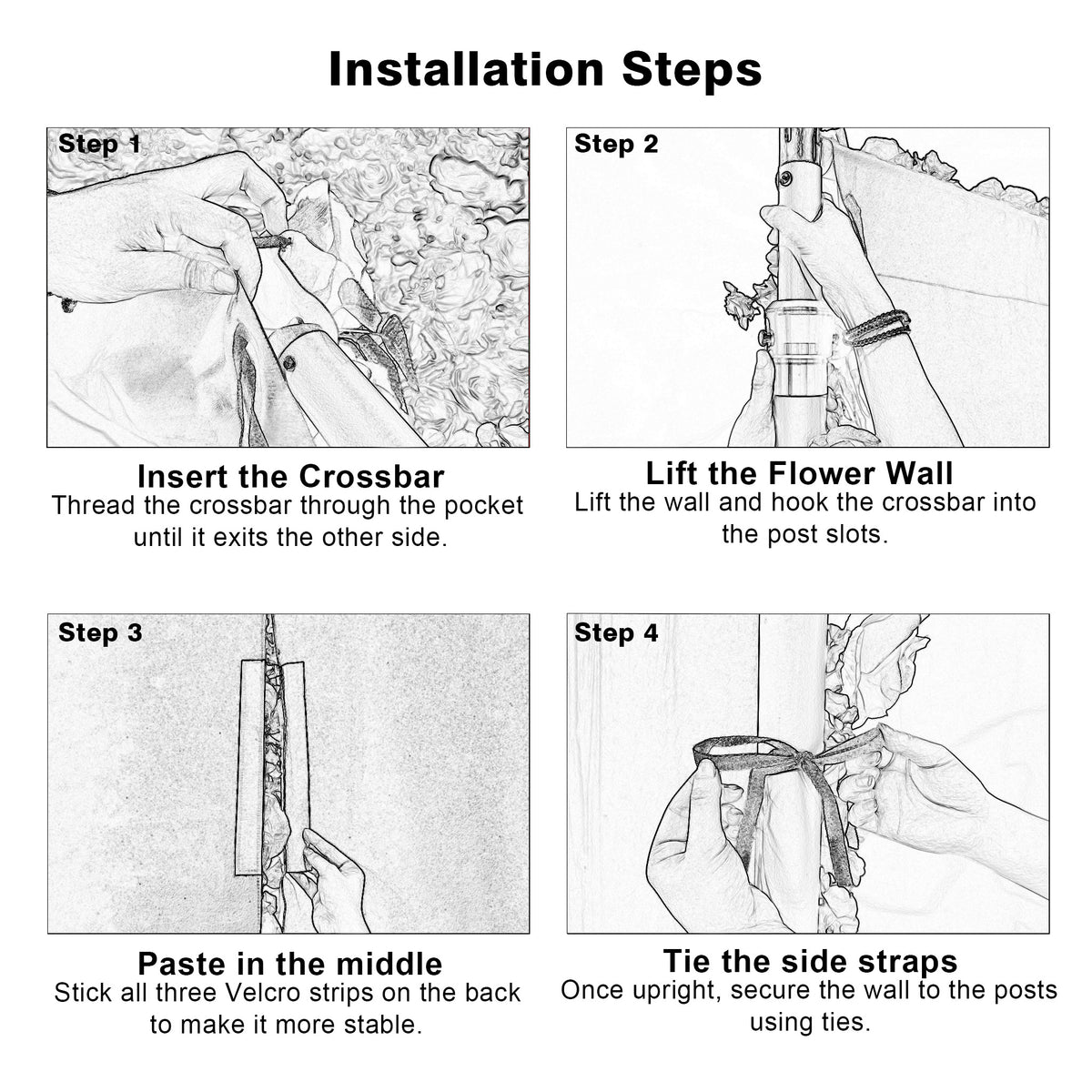 Installation Steps

Step 1

Insert the Crossbar
Thread the crossbar through the pocket until it exits the other side.

Step 2

Lift the Flower Wall
Lift the wall and hook the crossbar into the post slots.

Step 3

Paste in the middle
Stick all three Velcro strips on the back to make it more stable.

Step 4

Tie the side straps
Once upright, secure the wall to the posts using ties.